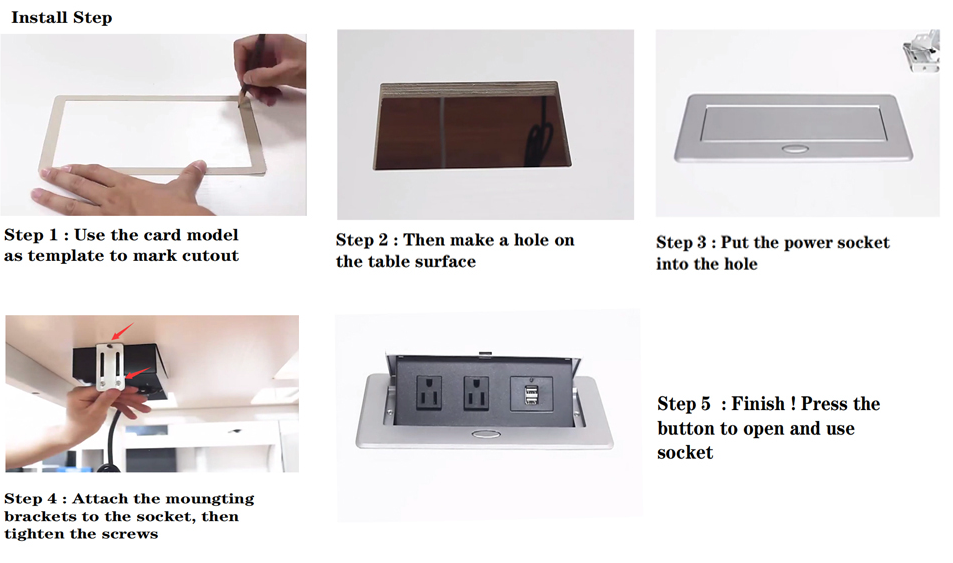 Install Step

Step 1 : Use the card model as template to mark cutout

Step 2 : Then make a hole on the table surface

Step 3 : Put the power socket into the hole

Step 4 : Attach the moungting brackets to the socket, then tighten the screws

Step 5 : Finish ! Press the button to open and use socket